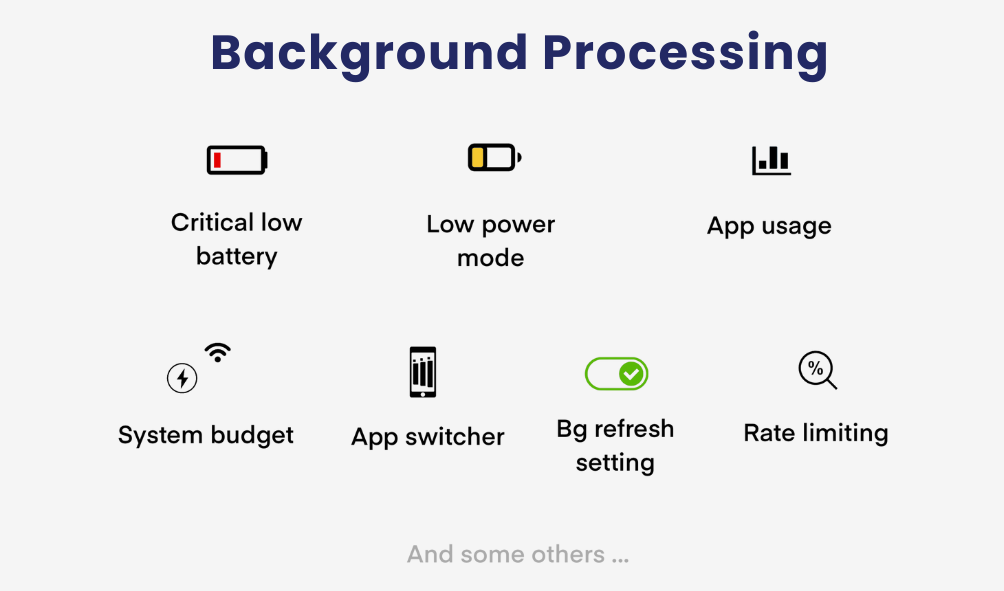 Background Processing

Critical low battery

Low power mode

App usage

System budget

App switcher

Bg refresh setting

%

Rate limiting

And some others ...